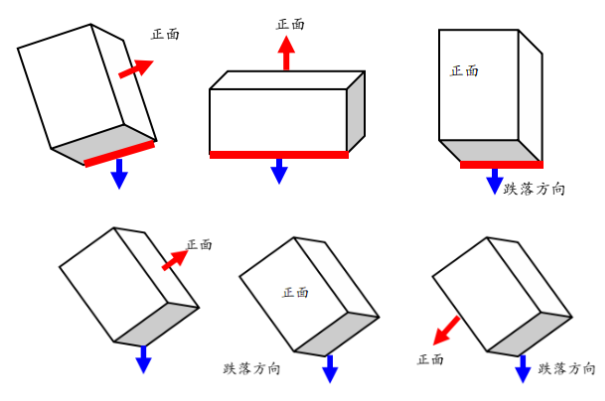 正面

正面

正面

跌落方向

正面

正面

跌落方向

正面

跌落方向