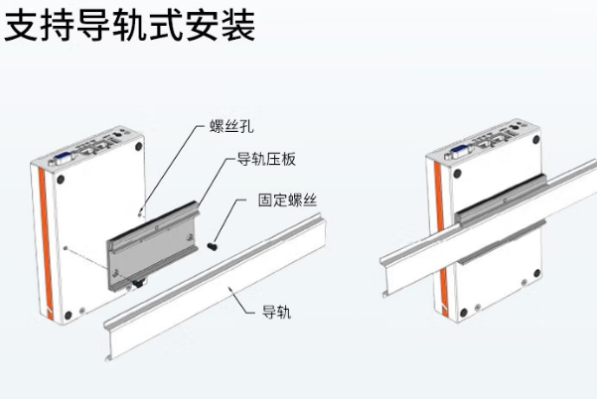 支持导轨式安装

螺丝孔

导轨压板

固定螺丝

导轨