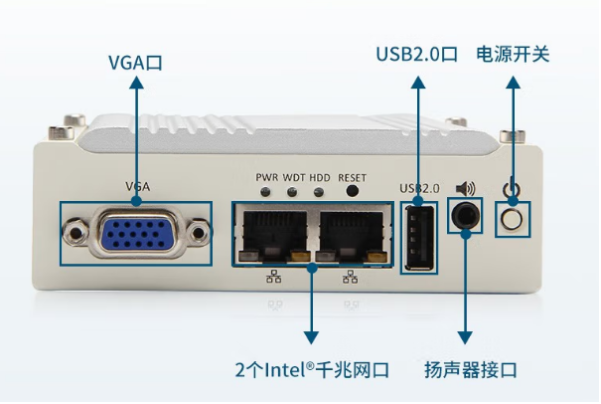 VGA口

USB2.0口

电源开关

VGA

PWR WDT HDD RESET

USB2.0

2个Intel®千兆网口

扬声器接口