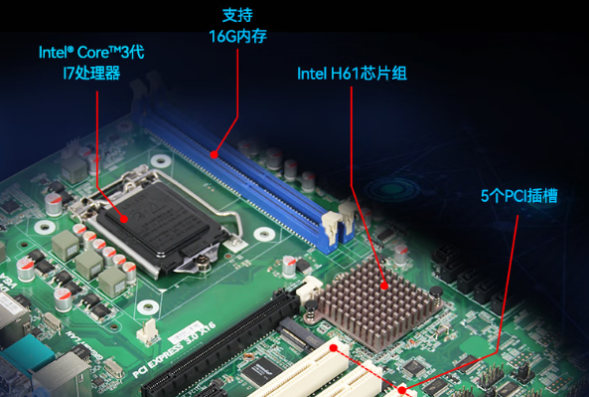 支持
16G内存

Intel® Core™3代
I7处理器

Intel H61芯片组

5个PCI插槽

VGA

PCI EXPRESS 3.0 X16