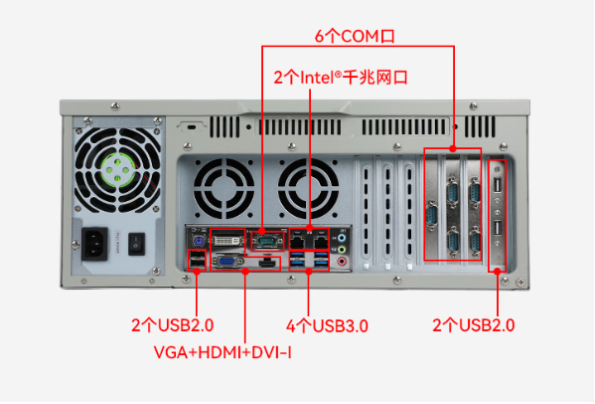 6个COM口

2个Intel®千兆网口

2个USB2.0

VGA+HDMI+DVI-I

4个USB3.0

2个USB2.0