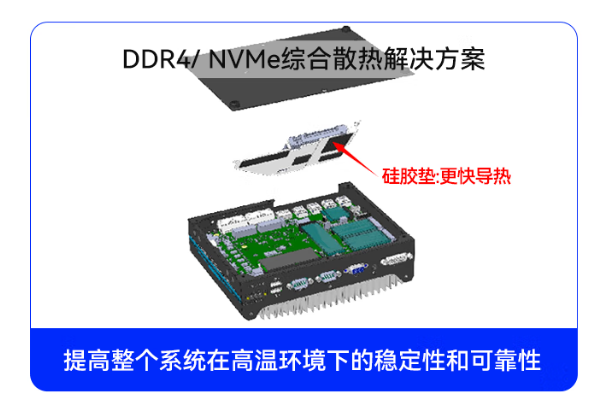 DDR4/ NVMe综合散热解决方案

硅胶垫:更快导热

提高整个系统在高温环境下的稳定性和可靠性