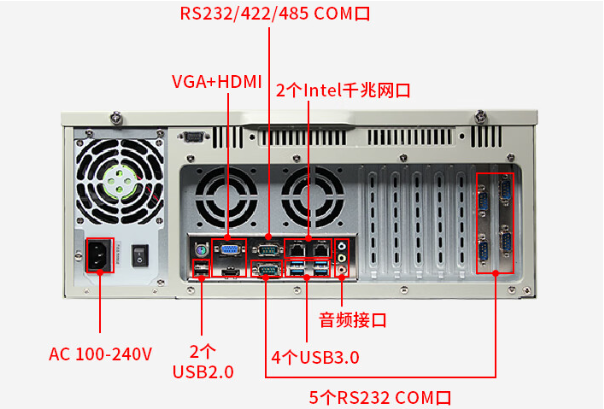 RS232/422/485 COM口

VGA+HDMI

2个Intel千兆网口

音频接口

AC 100-240V

2个
USB2.0

4个USB3.0

5个RS232 COM口