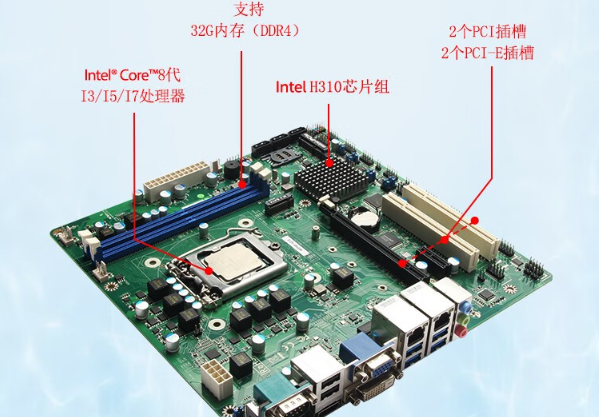 支持
32G内存（DDR4）

2个PCI插槽
2个PCI-E插槽

Intel® Core™8代
I3/I5/I7处理器

Intel H310芯片组