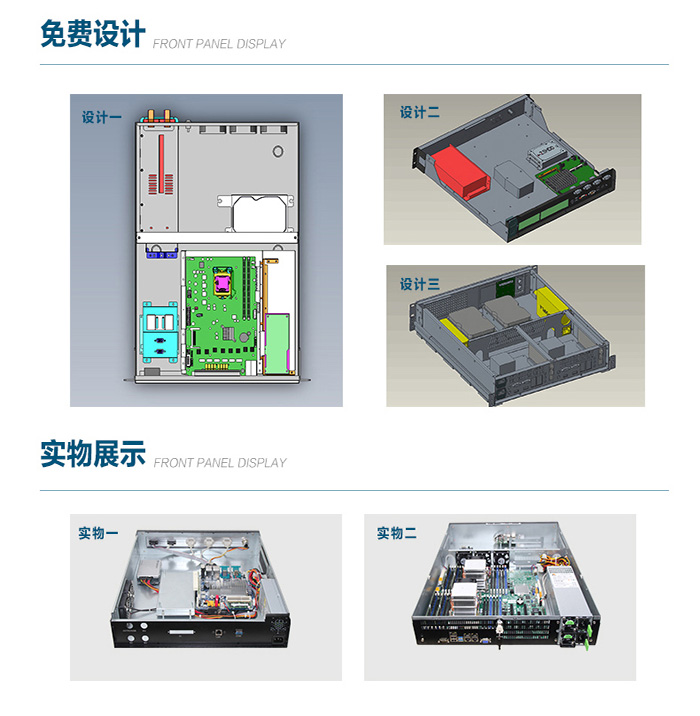 免费设计 FRONT PANEL DISPLAY

设计一

设计二

设计三

实物展示 FRONT PANEL DISPLAY

实物一

实物二