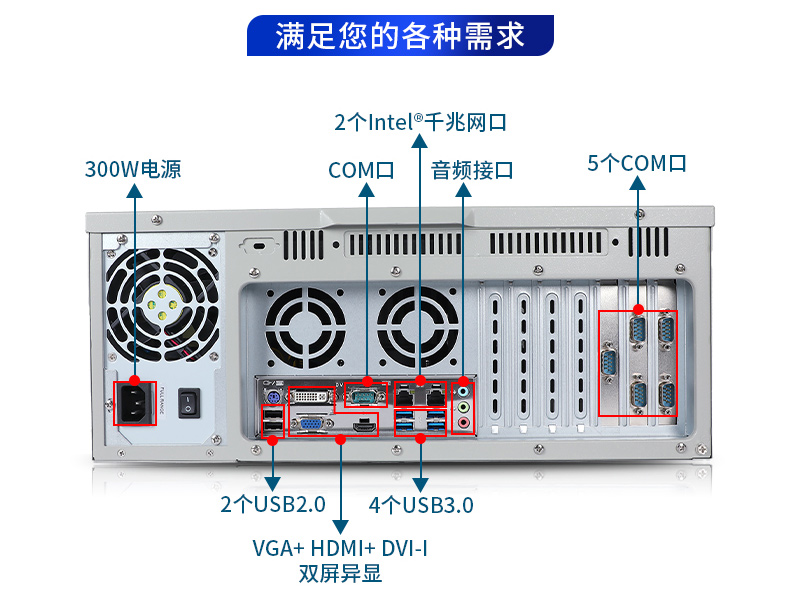 满足您的各种需求

2个Intel®千兆网口

300W电源

COM口

音频接口

5个COM口

FULL RANGE

2个USB2.0

4个USB3.0

VGA+ HDMI+ DVI-I
双屏异显