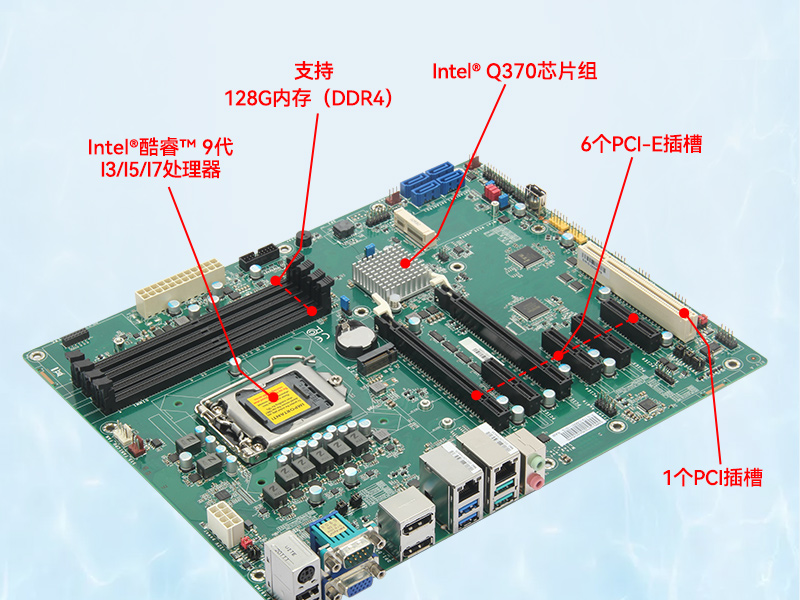 支持
128G内存（DDR4）

Intel® Q370芯片组

Intel®酷睿™ 9代
I3/I5/I7处理器

6个PCI-E插槽

1个PCI插槽