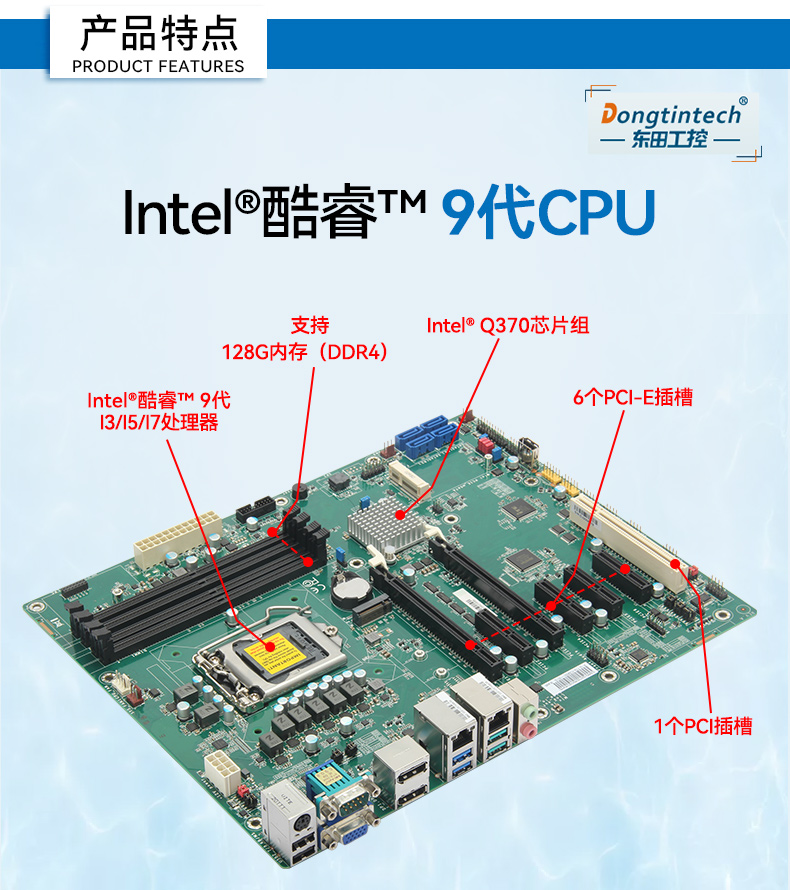 产品特点
PRODUCT FEATURES

Dongtintech®
东田工控

Intel®酷睿™ 9代CPU

支持
128G内存（DDR4）

Intel® Q370芯片组

Intel®酷睿™ 9代
I3/I5/I7处理器

6个PCI-E插槽

1个PCI插槽