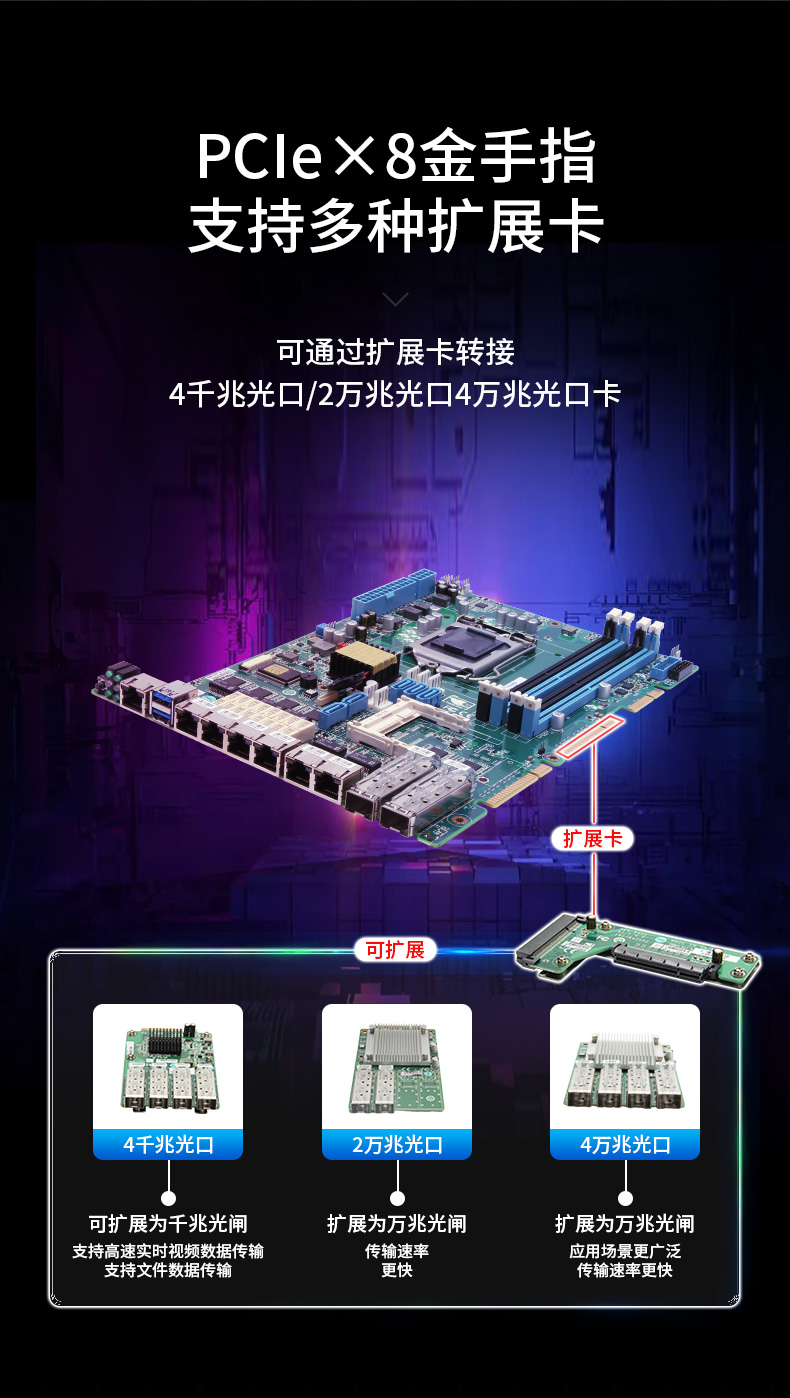 PCIe×8金手指
支持多种扩展卡

可通过扩展卡转接
4千兆光口/2万兆光口4万兆光口卡

扩展卡

可扩展

4千兆光口

可扩展为千兆光闸
支持高速实时视频数据传输
支持文件数据传输

2万兆光口

扩展为万兆光闸
传输速率
更快

4万兆光口

扩展为万兆光闸
应用场景更广泛
传输速率更快