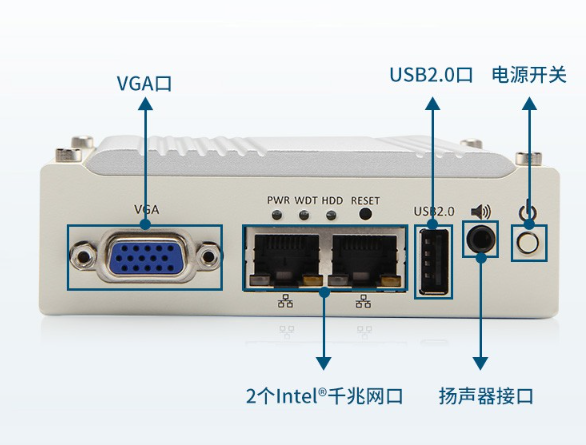 VGA口

USB2.0口

电源开关

VGA

PWR WDT HDD RESET

USB2.0

2个Intel®千兆网口

扬声器接口