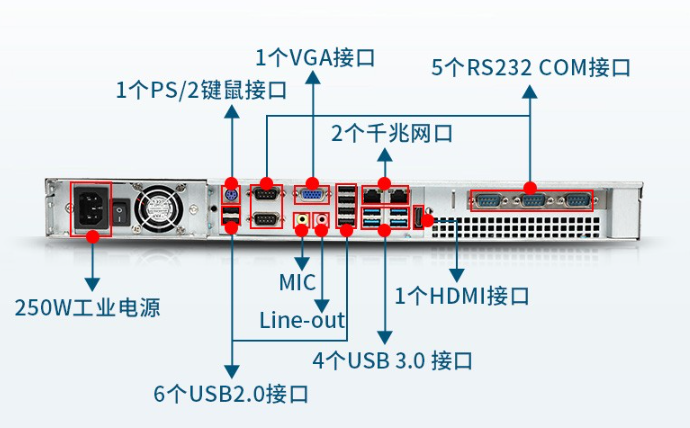 1个VGA接口

5个RS232 COM接口

1个PS/2键鼠接口

2个千兆网口

MIC

1个HDMI接口

250W工业电源

Line-out

4个USB 3.0 接口

6个USB2.0接口