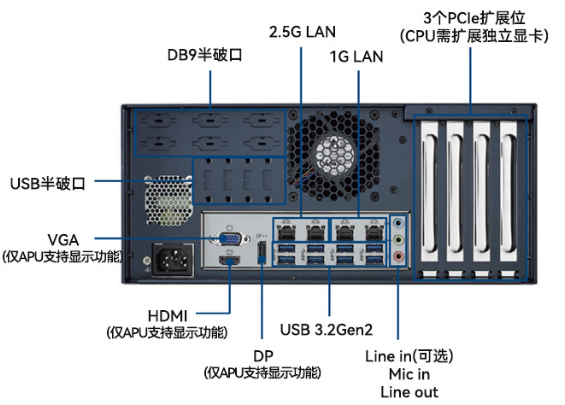 3个PCIe扩展位
(CPU需扩展独立显卡)

2.5G LAN

1G LAN

DB9半破口

USB半破口

VGA
(仅APU支持显示功能)

HDMI
(仅APU支持显示功能)

DP
(仅APU支持显示功能)

USB 3.2Gen2

Line in(可选)
Mic in
Line out