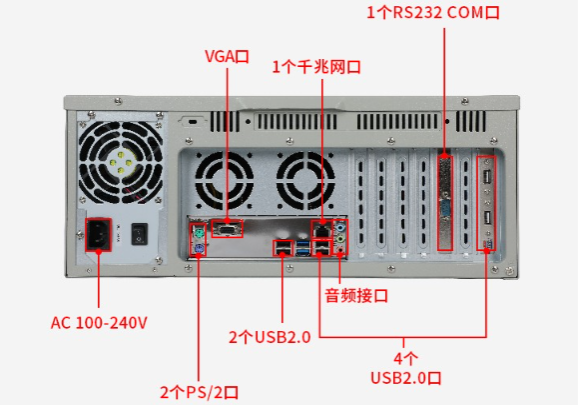 1个RS232 COM口

VGA口

1个千兆网口

音频接口

AC 100-240V

2个USB2.0

4个
USB2.0口

2个PS/2口