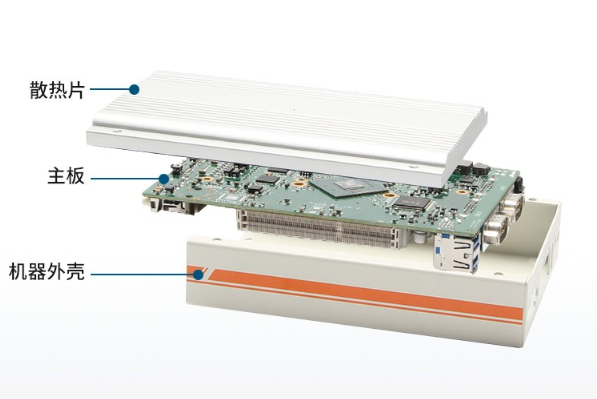 散热片

主板

机器外壳