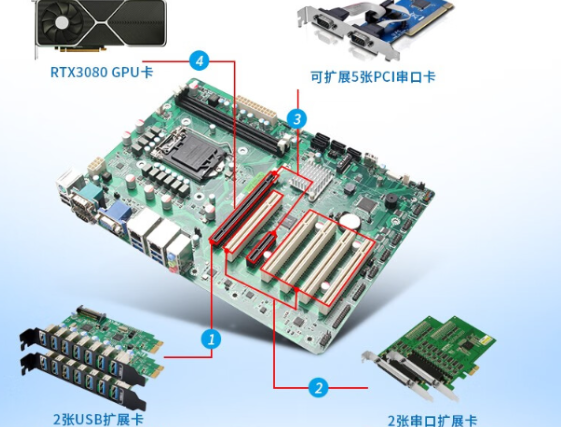 RTX3080 GPU卡

4

可扩展5张PCI串口卡

3

1

2

2张USB扩展卡

2张串口扩展卡