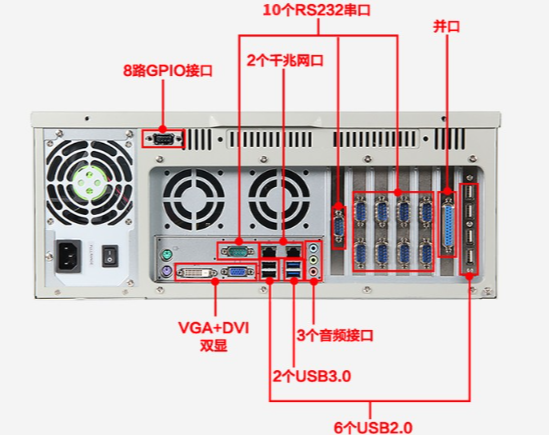 10个RS232串口

并口

2个千兆网口

8路GPIO接口

VGA+DVI
双显

3个音频接口

2个USB3.0

6个USB2.0