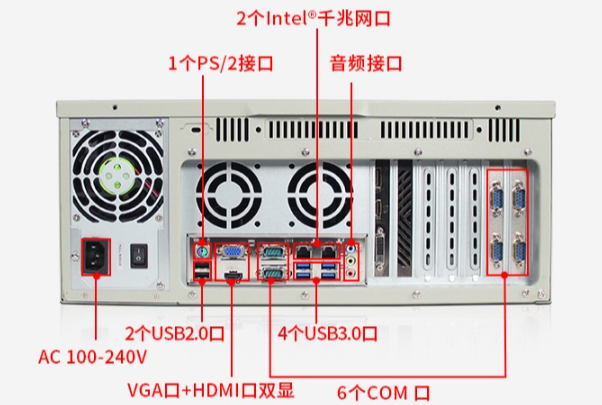 2个Intel®千兆网口

1个PS/2接口

音频接口

2个USB2.0口

4个USB3.0口

AC 100-240V

VGA口+HDMI口双显

6个COM 口