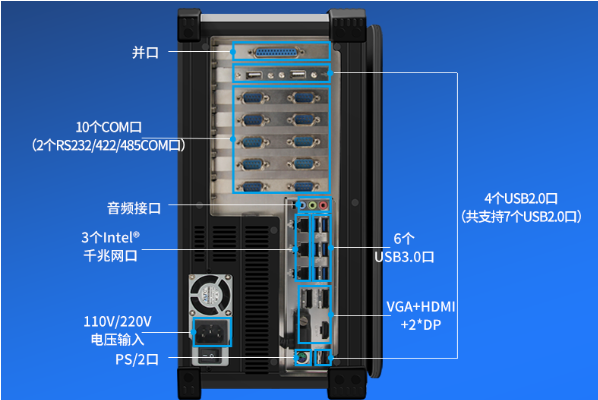 并口

10个COM口
（2个RS232/422/485COM口）

音频接口

3个Intel®
千兆网口

110V/220V
电压输入

PS/2口

4个USB2.0口
（共支持7个USB2.0口）

6个
USB3.0口

VGA+HDMI
+2*DP