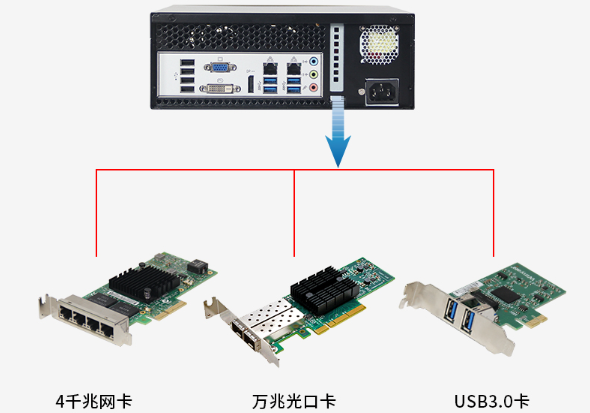 4千兆网卡

万兆光口卡

USB3.0卡