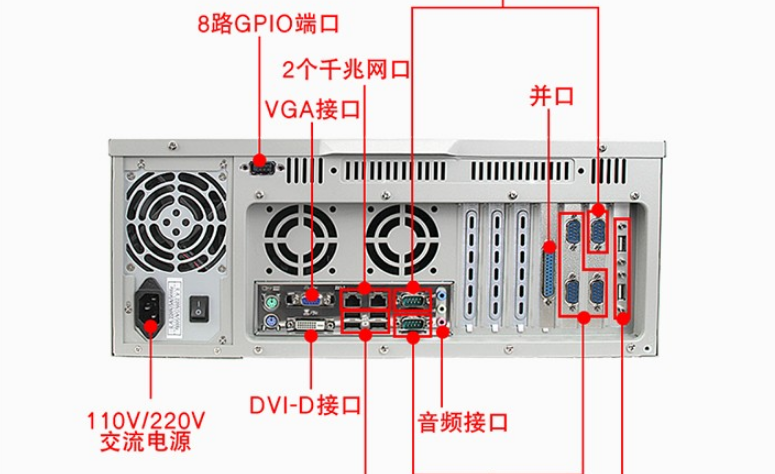 8路GPIO端口

2个千兆网口

VGA接口

并口

DVI-D接口

音频接口

110V/220V
交流电源