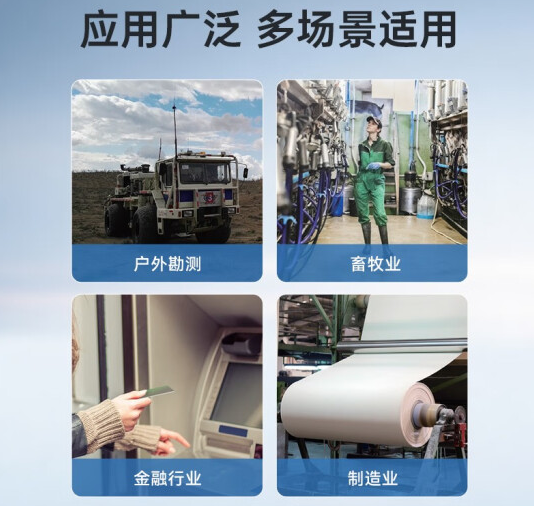 应用广泛 多场景适用

户外勘测

畜牧业

金融行业

制造业