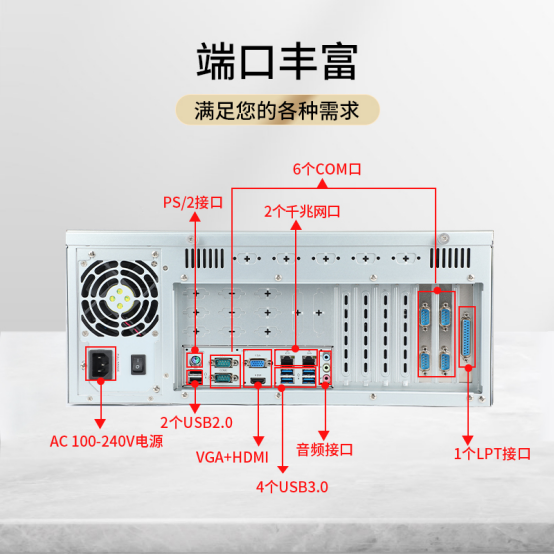 端口丰富

满足您的各种需求

6个COM口

PS/2接口

2个千兆网口

2个USB2.0

AC 100-240V电源

VGA+HDMI

4个USB3.0

音频接口

1个LPT接口