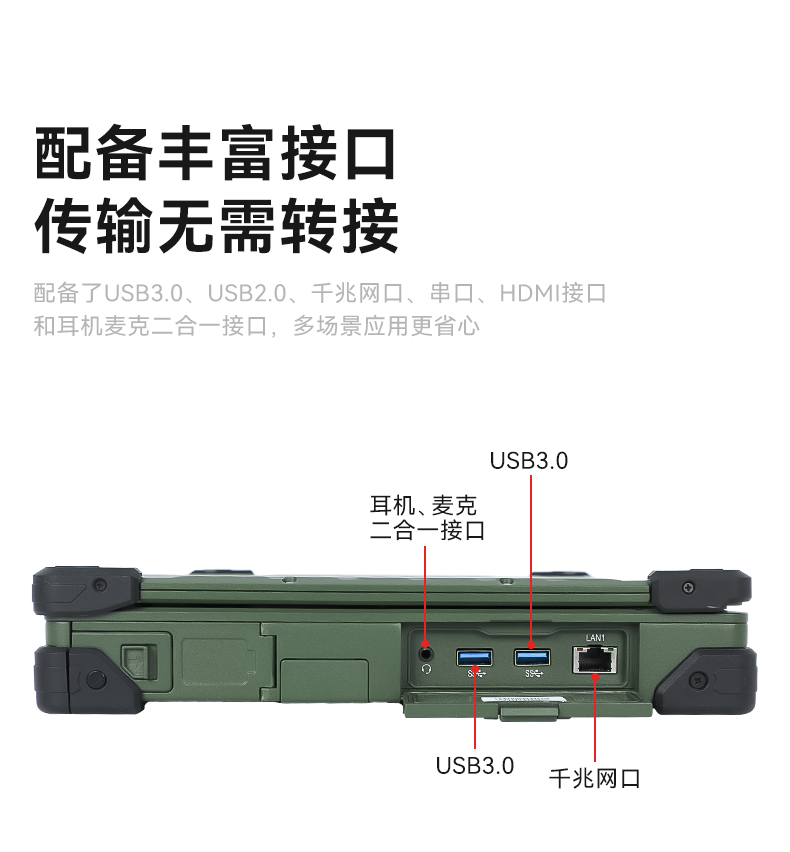 配备丰富接口
传输无需转接

配备了USB3.0、USB2.0、千兆网口、串口、HDMI接口和耳机麦克二合一接口，多场景应用更省心

USB3.0

耳机、麦克
二合一接口

LAN1

USB3.0

千兆网口