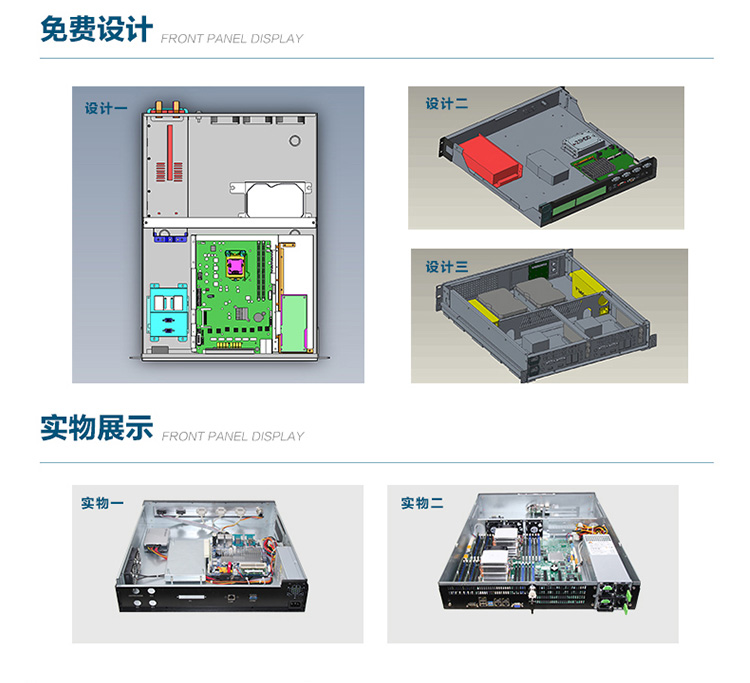 免费设计 FRONT PANEL DISPLAY

设计一

设计二

设计三

实物展示 FRONT PANEL DISPLAY

实物一

实物二