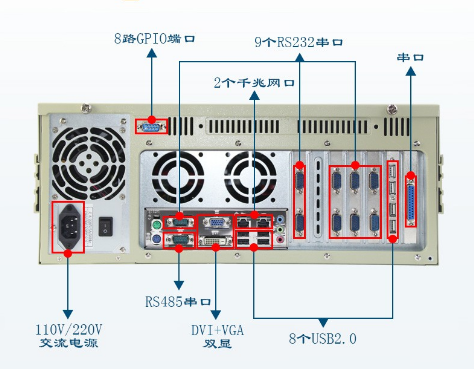 8路GPIO端口

9个RS232串口

串口

2个千兆网口

RS485串口

110V/220V
交流电源

DVI+VGA
双显

8个USB2.0