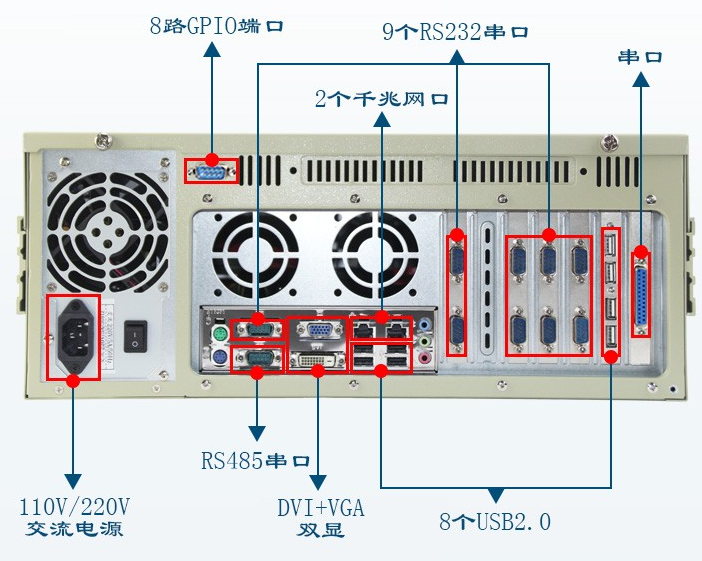 8路GPIO端口

9个RS232串口

串口

2个千兆网口

RS485串口

110V/220V
交流电源

DVI+VGA
双显

8个USB2.0