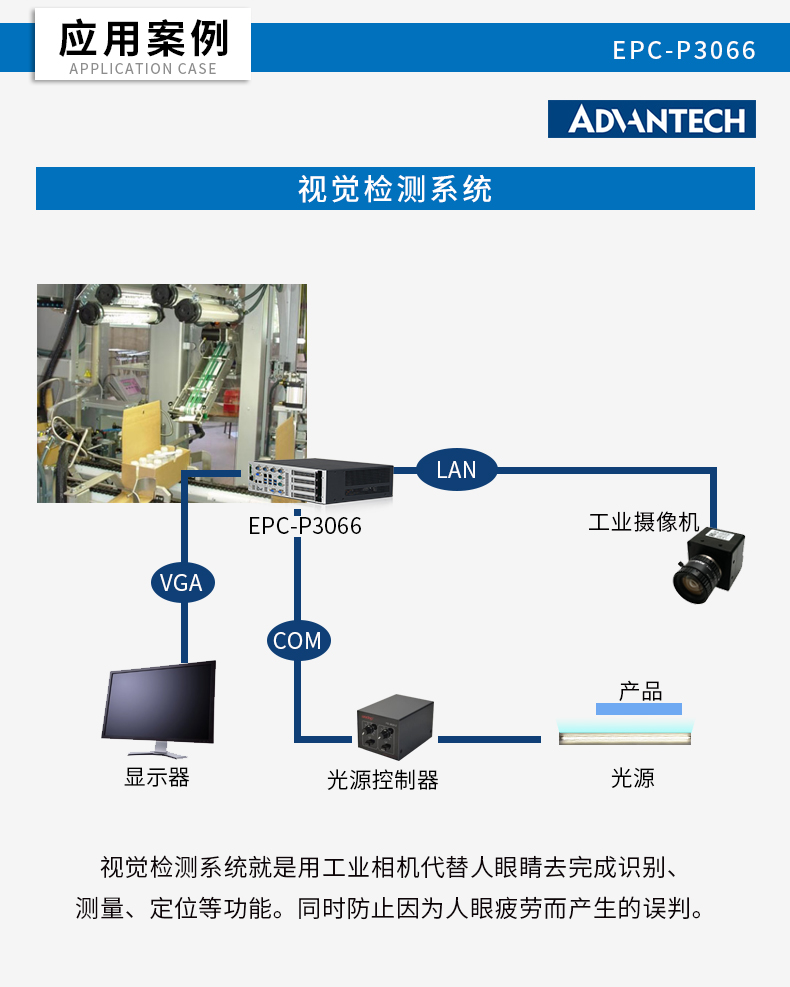 应用案例
APPLICATION CASE

EPC-P3066

ADVANTECH

视觉检测系统

LAN

EPC-P3066

工业摄像机

VGA

COM

产品

显示器

光源控制器

光源

视觉检测系统就是用工业相机代替人眼睛去完成识别、测量、定位等功能。同时防止因为人眼疲劳而产生的误判。