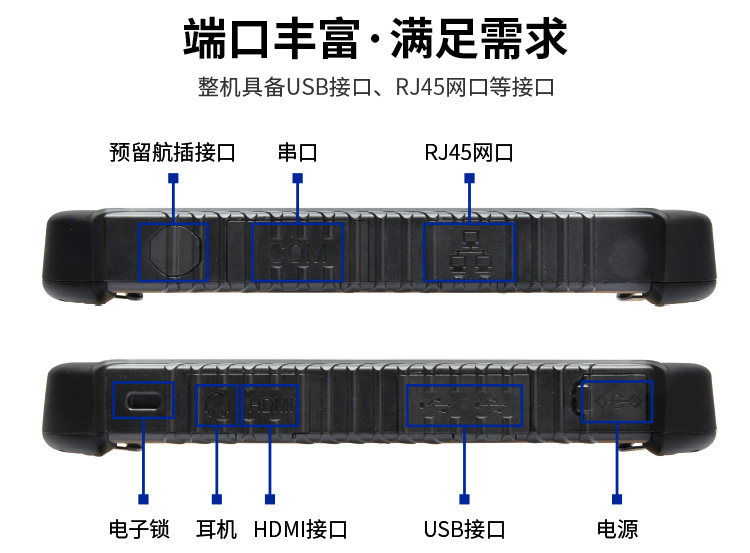 端口丰富·满足需求

整机具备USB接口、RJ45网口等接口

预留航插接口

串口

RJ45网口

COM

HDMI

电子锁

耳机

HDMI接口

USB接口

电源