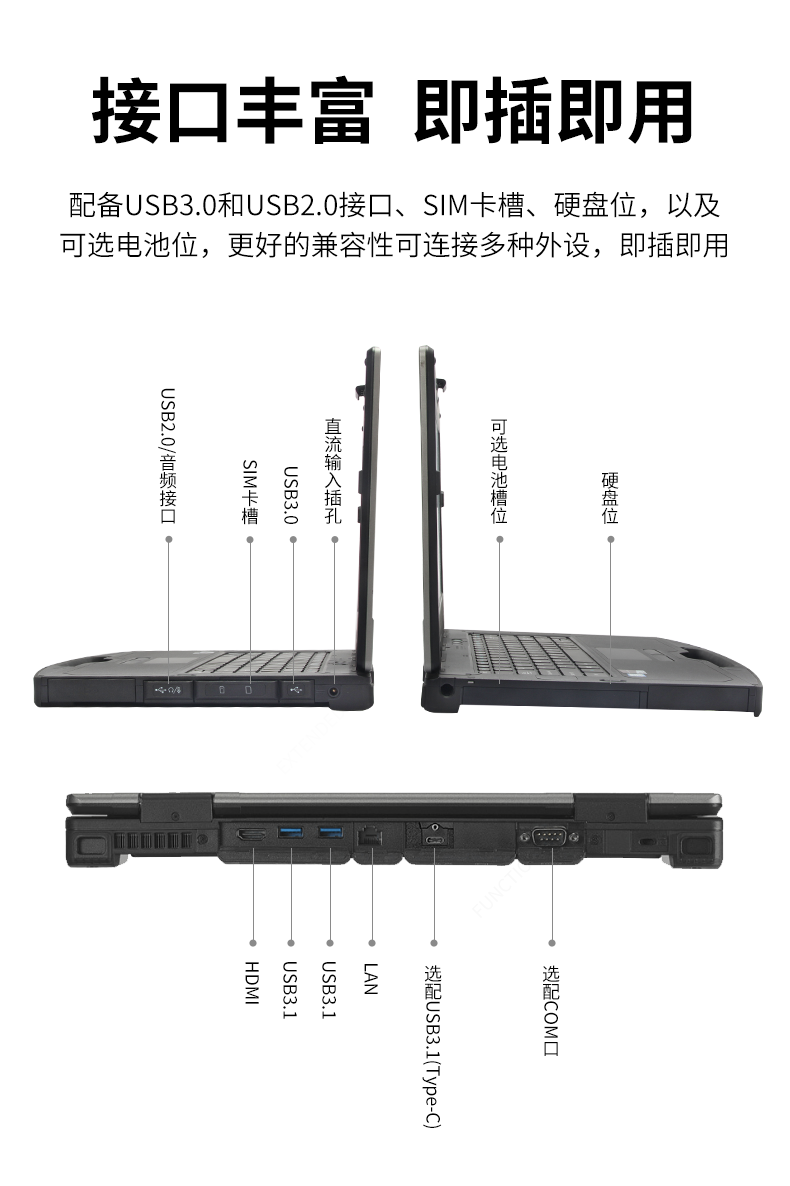 接口丰富 即插即用

配备USB3.0和USB2.0接口、SIM卡槽、硬盘位，以及可选电池位，更好的兼容性可连接多种外设，即插即用

USB2.0/音频接口

SIM卡槽

USB3.0

直流输入插孔

可选电池槽位

硬盘位

HDMI

USB3.1

USB3.1

LAN

选配USB3.1(Type-C)

选配COM口