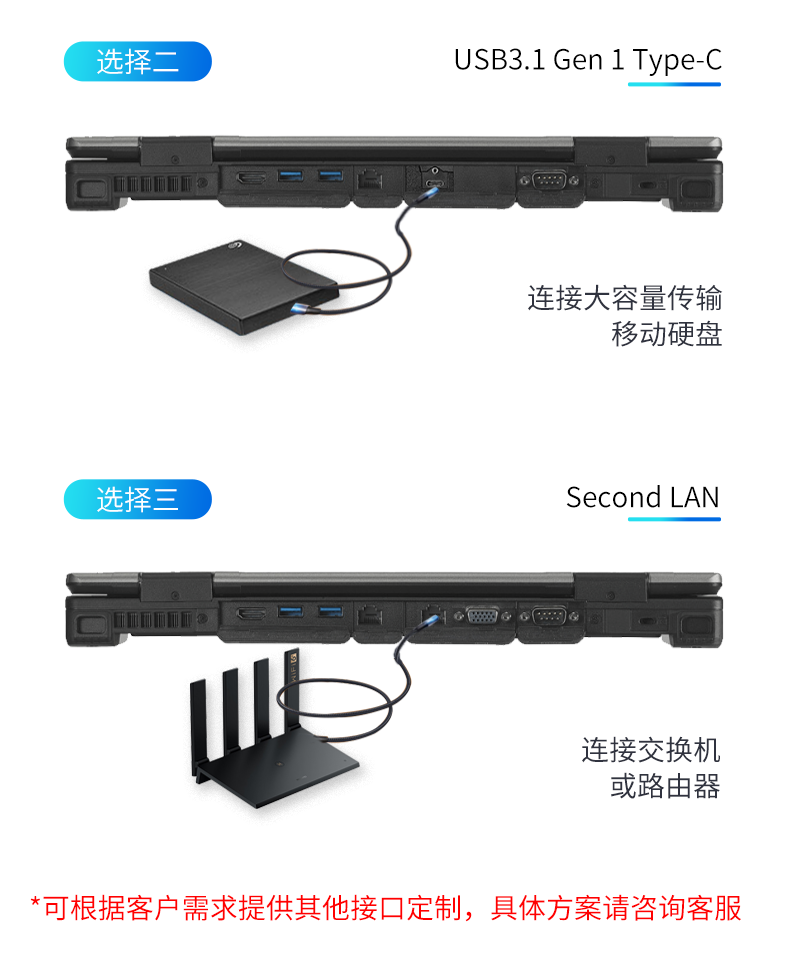 选择二

USB3.1 Gen 1 Type-C

连接大容量传输
移动硬盘

选择三

Second LAN

连接交换机
或路由器

*可根据客户需求提供其他接口定制，具体方案请咨询客服