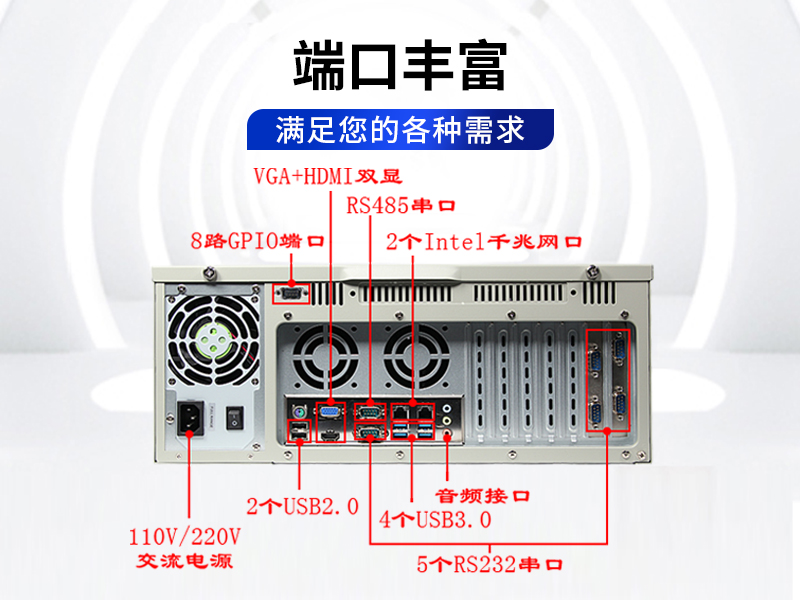 端口丰富

满足您的各种需求

VGA+HDMI双显

RS485串口

8路GPIO端口

2个Intel千兆网口

2个USB2.0

音频接口

4个USB3.0

110V/220V 交流电源

5个RS232串口