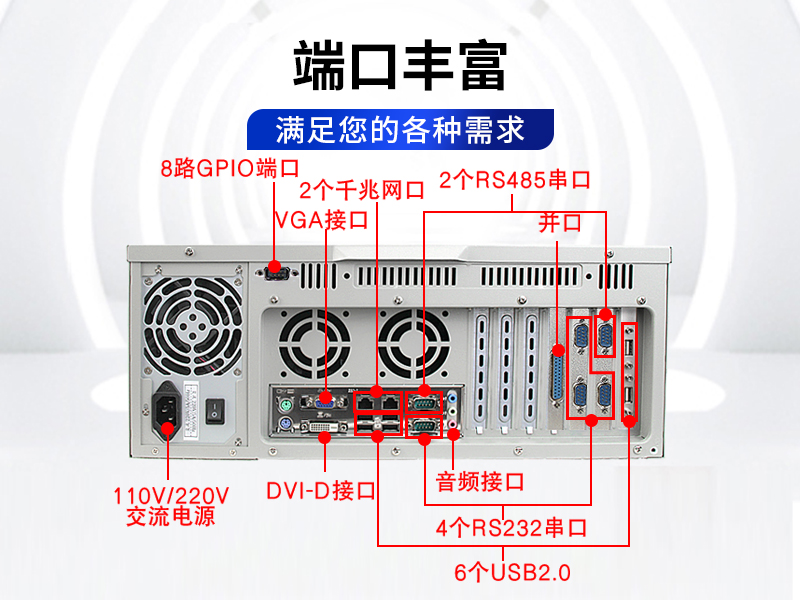 端口丰富

满足您的各种需求

8路GPIO端口

2个千兆网口

2个RS485串口

VGA接口

并口

110V/220V
交流电源

DVI-D接口

音频接口

4个RS232串口

6个USB2.0